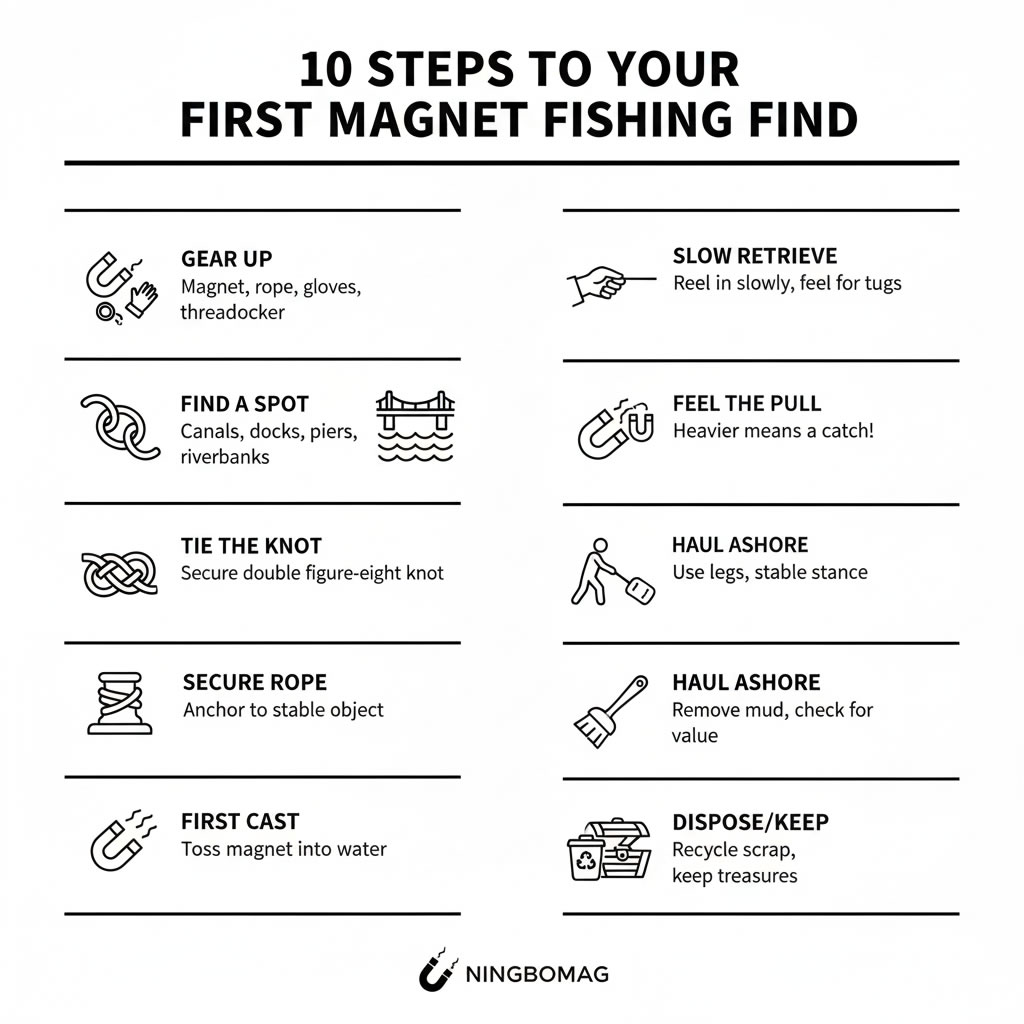 10 STEPS TO YOUR FIRST MAGNET FISHING FIND

GEAR UP
Magnet, rope, gloves, threadocker

FIND A SPOT
Canals, docks, piers, riverbanks

TIE THE KNOT
Secure double figure-eight knot

SECURE ROPE
Anchor to stable object

FIRST CAST
Toss magnet into water

SLOW RETRIEVE
Reel in slowly, feel for tugs

FEEL THE PULL
Heavier means a catch!

HAUL ASHORE
Use legs, stable stance

HAUL ASHORE
Remove mud, check for value

DISPOSE/KEEP
Recycle scrap, keep treasures

NINGBOMAG